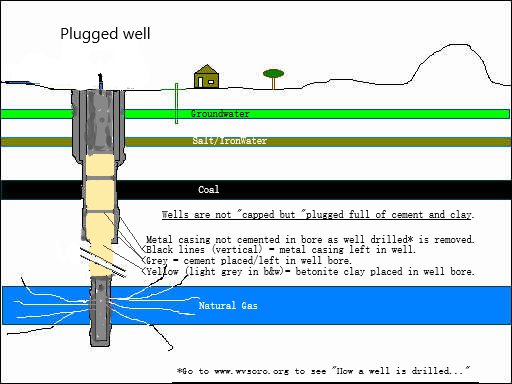 Plugged well

Groundwater

Salt/IronWater

Coal

Wells are not "capped but "plugged full of cement and clay.

Metal casing not cemented in bore as well drilled* is removed.
Black lines (vertical) = metal casing left in well.
Grey = cement placed/left in well bore.
Yellow (light grey in b&w)= betonite clay placed in well bore.

Natural Gas

*Go to www.wvsoro.org to see "How a well is drilled..."